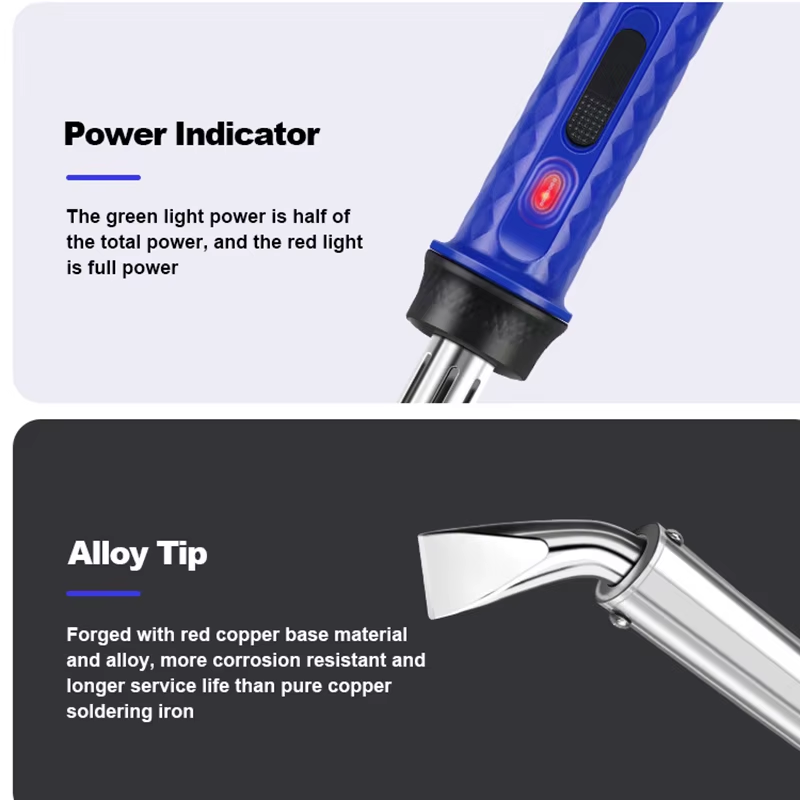 Power Indicator

The green light power is half of the total power, and the red light is full power

Alloy Tip

Forged with red copper base material and alloy, more corrosion resistant and longer service life than pure copper soldering iron